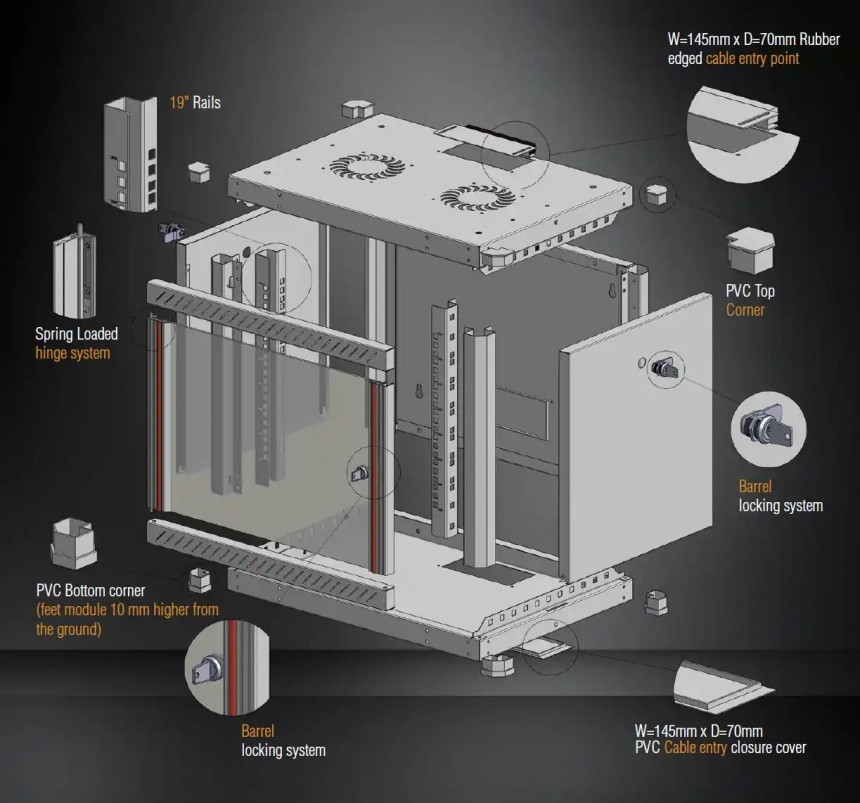 W=145mm x D=70mm Rubber edged cable entry point

19" Rails

PVC Top Corner

Spring Loaded hinge system

Barrel locking system

PVC Bottom corner (feet module 10 mm higher from the ground)

Barrel locking system

W=145mm x D=70mm PVC Cable entry closure cover